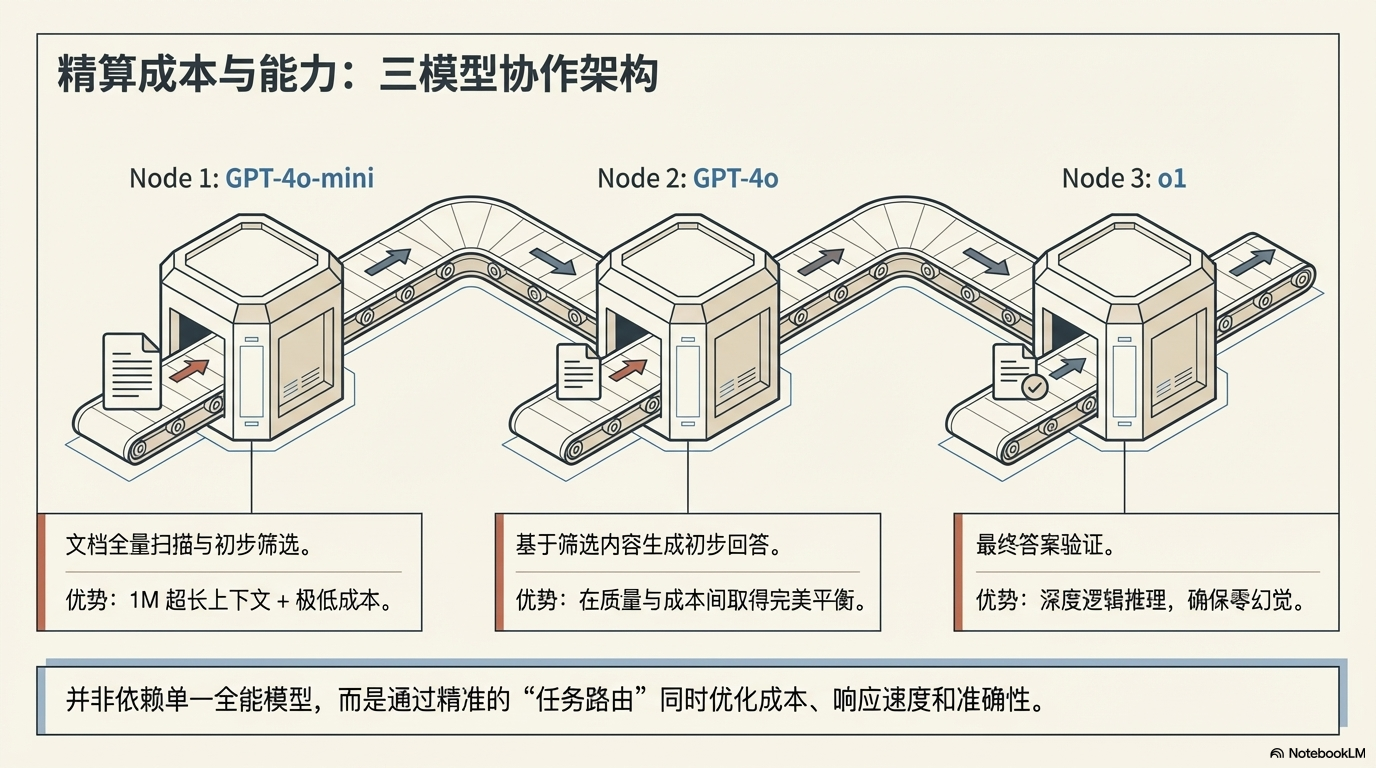 精算成本与能力：三模型协作架构

Node 1: GPT-4o-mini

Node 2: GPT-4o

Node 3: o1

文档全量扫描与初步筛选。

优势：1M 超长上下文 + 极低成本。

基于筛选内容生成初步回答。

优势：在质量与成本间取得完美平衡。

最终答案验证。

优势：深度逻辑推理，确保零幻觉。

并非依赖单一全能模型，而是通过精准的“任务路由”同时优化成本、响应速度和准确性。

NotebookLM